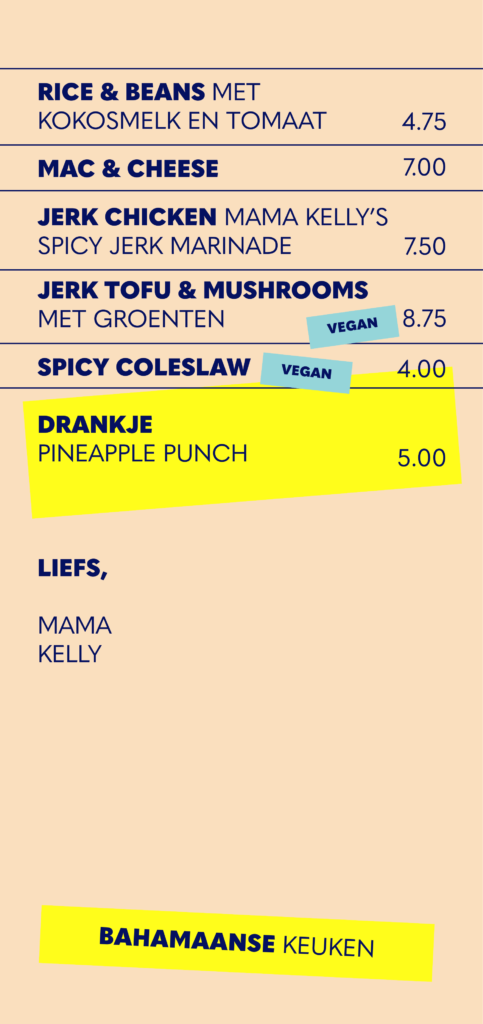 RICE & BEANS MET KOKOSMELK EN TOMAAT 4.75

MAC & CHEESE 7.00

JERK CHICKEN MAMA KELLY'S SPICY JERK MARINADE 7.50

JERK TOFU & MUSHROOMS MET GROENTEN VEGAN 8.75

SPICY COLESLAW VEGAN 4.00

DRANKJE
PINEAPPLE PUNCH 5.00

LIEFS,

MAMA
KELLY

BAHAMAANSE KEUKEN